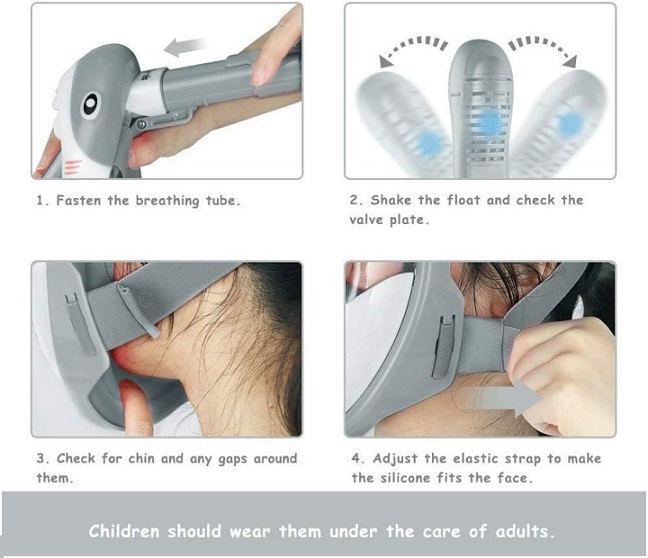 1. Fasten the breathing tube.

2. Shake the float and check the valve plate.

3. Check for chin and any gaps around them.

4. Adjust the elastic strap to make the silicone fits the face.

Children should wear them under the care of adults.